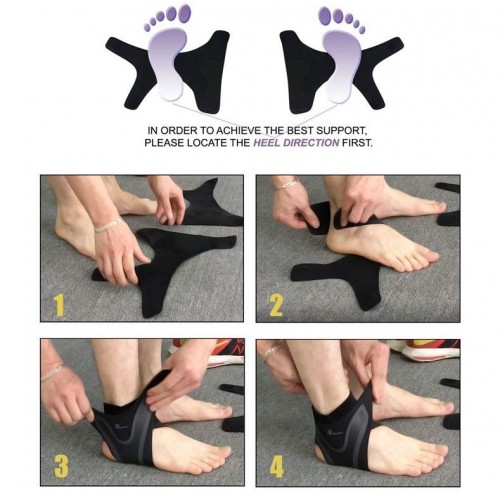 IN ORDER TO ACHIEVE THE BEST SUPPORT, PLEASE LOCATE THE HEEL DIRECTION FIRST.

1

2

3

4