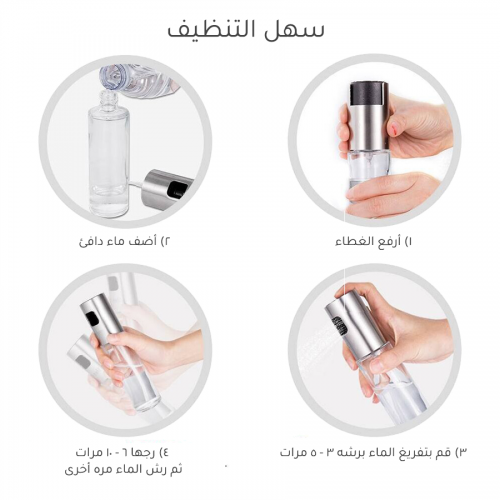 سهل التنظيف

١) أرفع الغطاء

٢) أضف ماء دافئ

٣) قم بتفريغ الماء برشه ٣ - ٥ مرات

٤) رجها ٦ - ١٠ مرات
ثم رش الماء مره أخرى